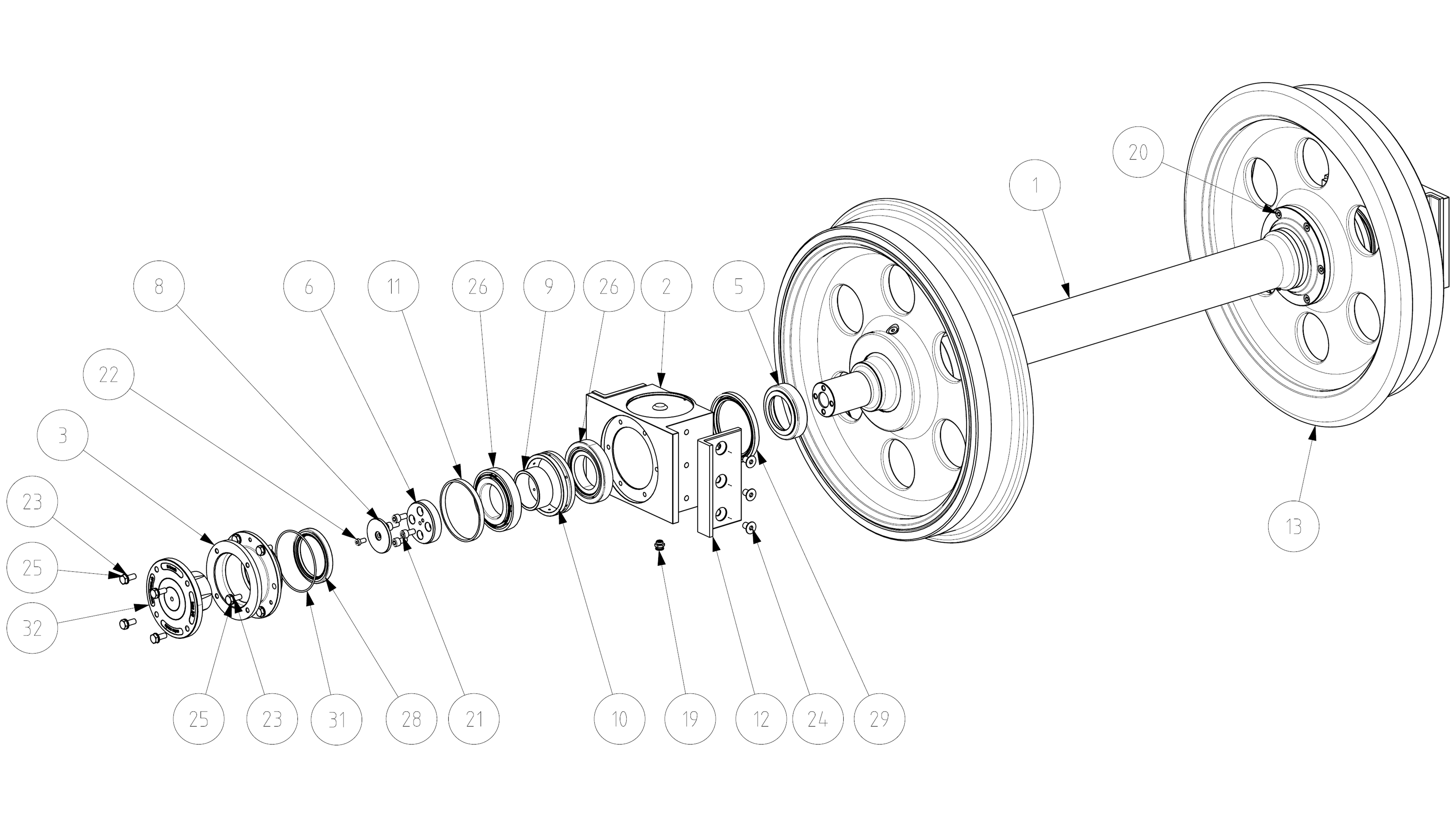 20
1
8
6
11
26
9
26
2
5
22
3
23
25
32
13
25
23
31
28
21
10
19
12
24
29